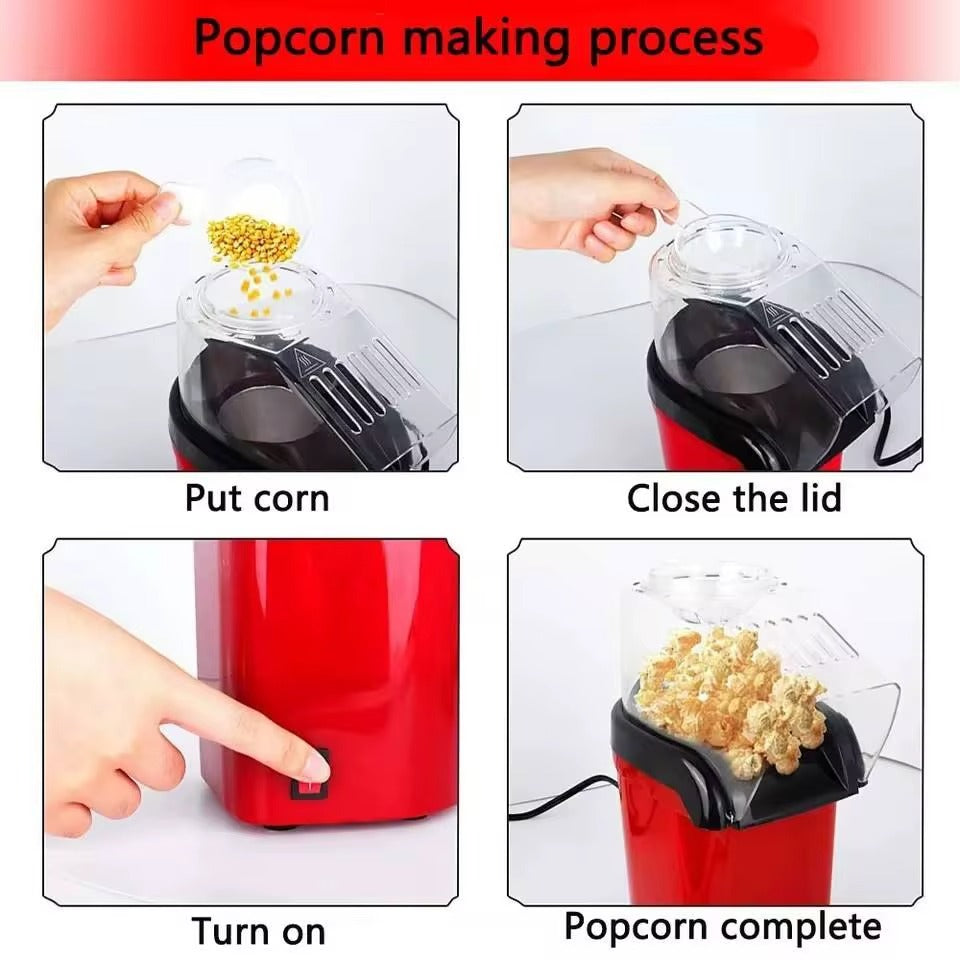 Popcorn making process

Put corn

Close the lid

Turn on

Popcorn complete