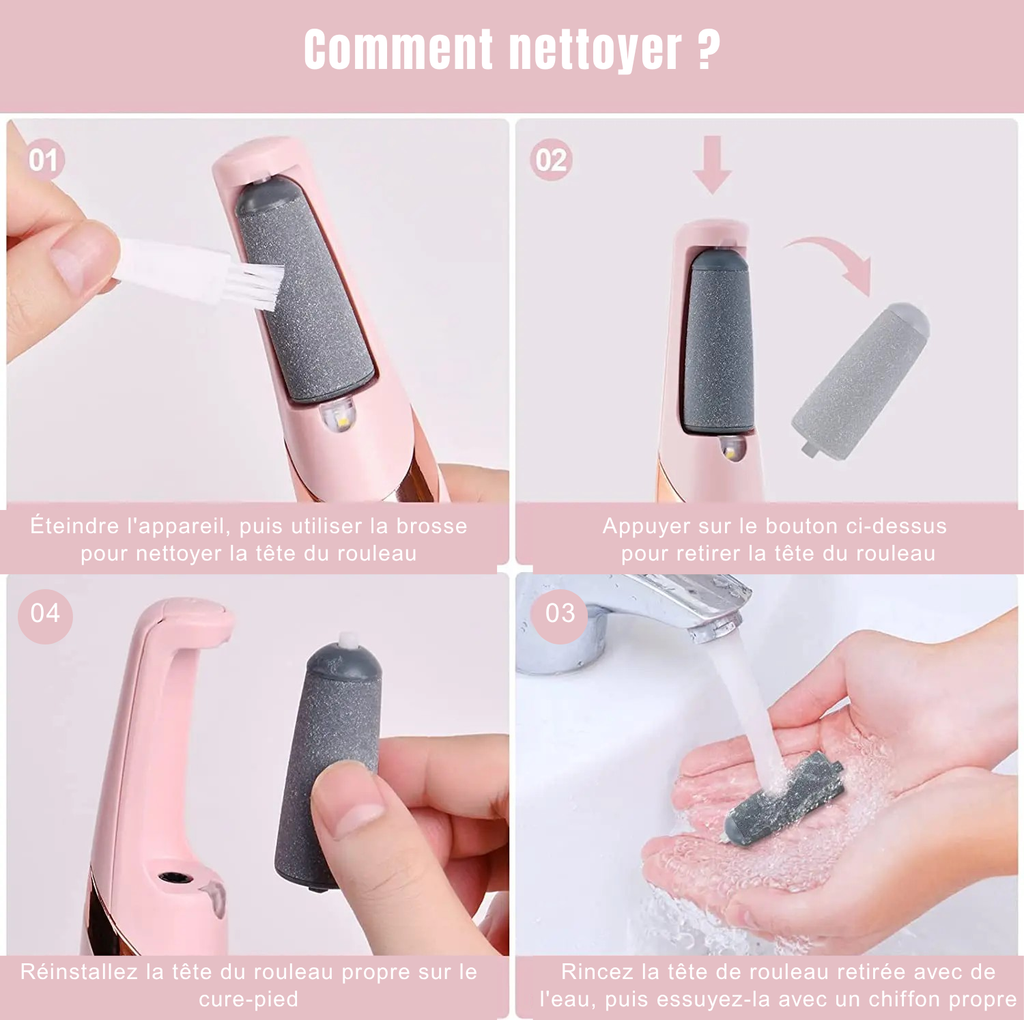 Comment nettoyer ?

01

Éteindre l'appareil, puis utiliser la brosse pour nettoyer la tête du rouleau

02

Appuyer sur le bouton ci-dessus pour retirer la tête du rouleau

04

Réinstallez la tête du rouleau propre sur le cure-pied

03

Rincez la tête de rouleau retirée avec de l'eau, puis essuyez-la avec un chiffon propre